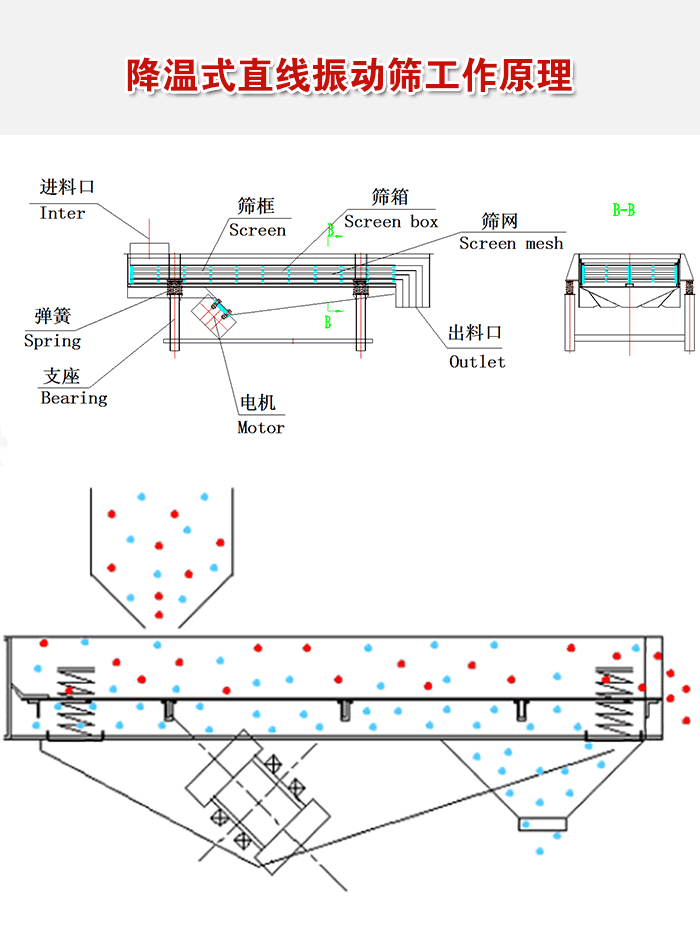 降温式直线振动筛工作原理

进料口
Inter

筛框
Screen

筛箱
Screen box

筛网
Screen mesh

B-B

B

B

弹簧
Spring

支座
Bearing

电机
Motor

出料口
Outlet